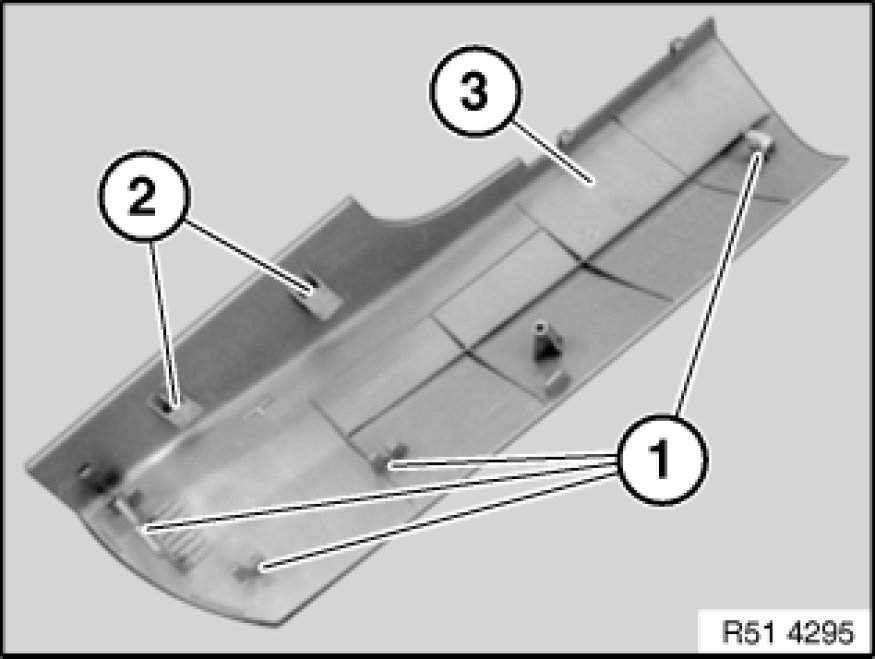 3
2
1
R51 4295