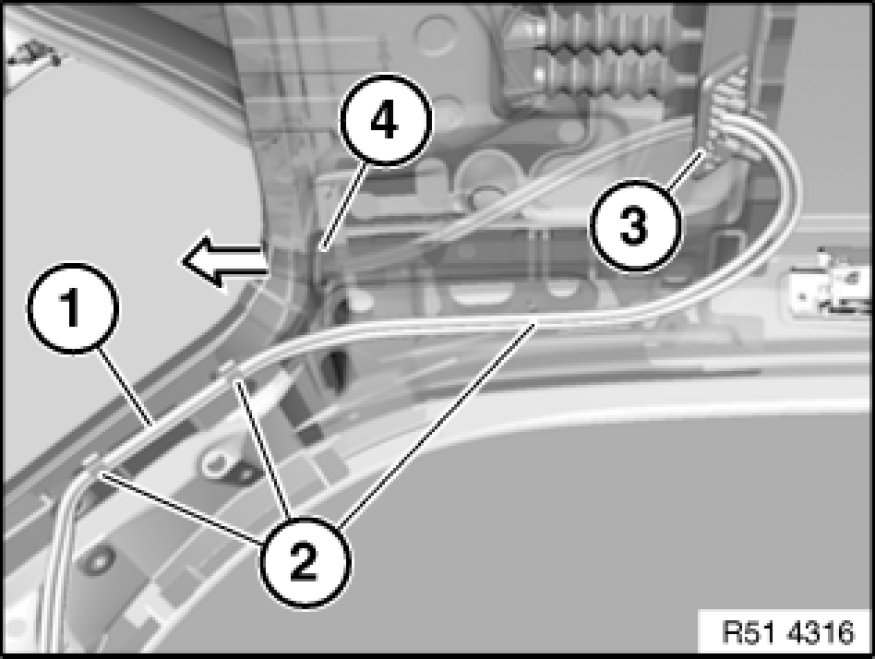 4
3
1
2
R51 4316