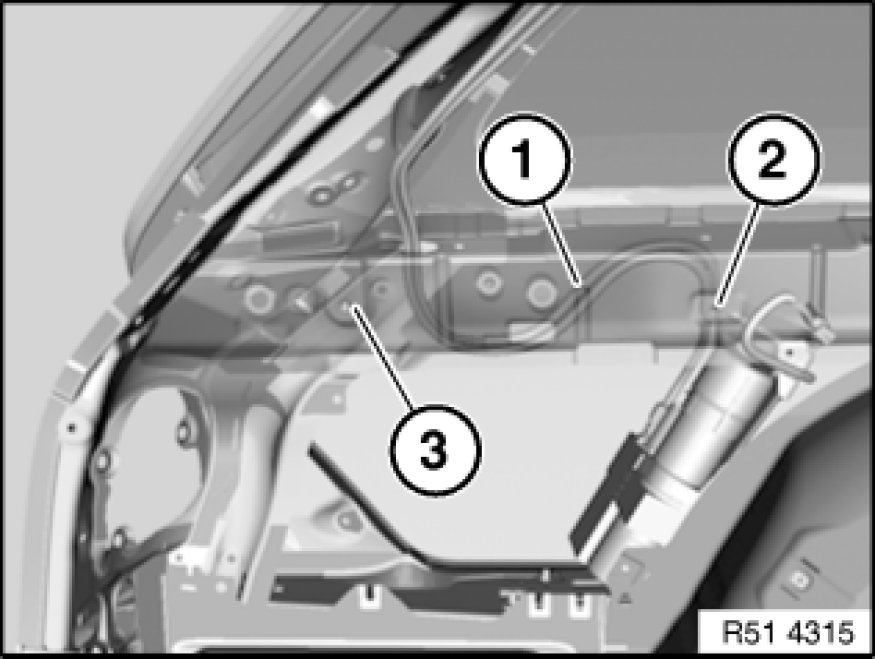 1
2
3
R51 4315