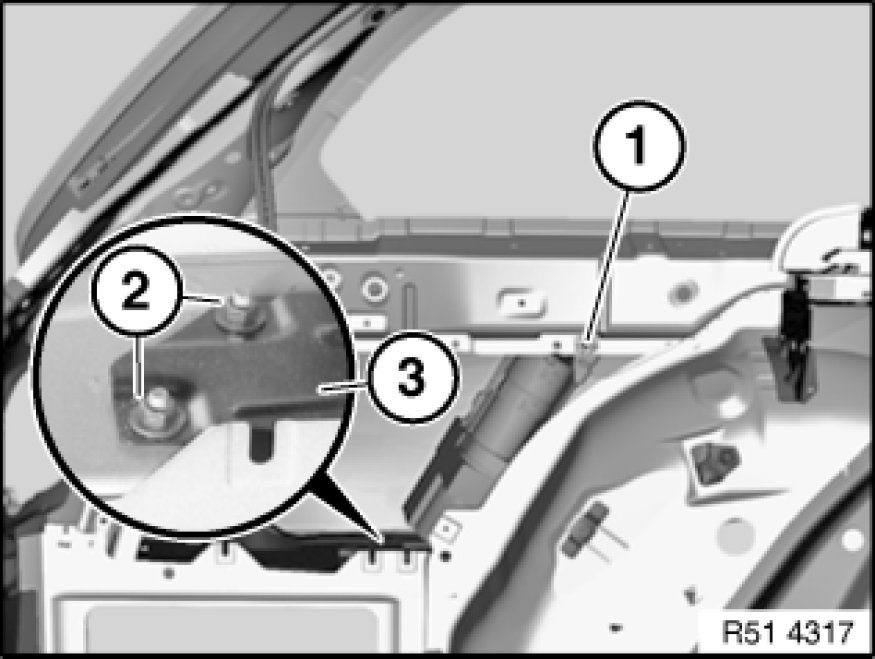 1
2
3
R51 4317