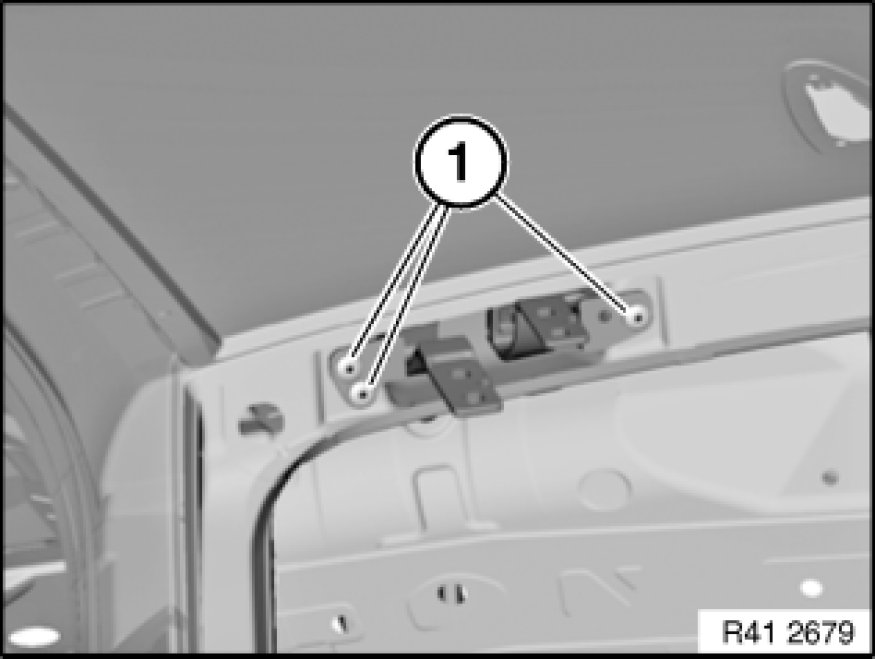 1

R41 2679