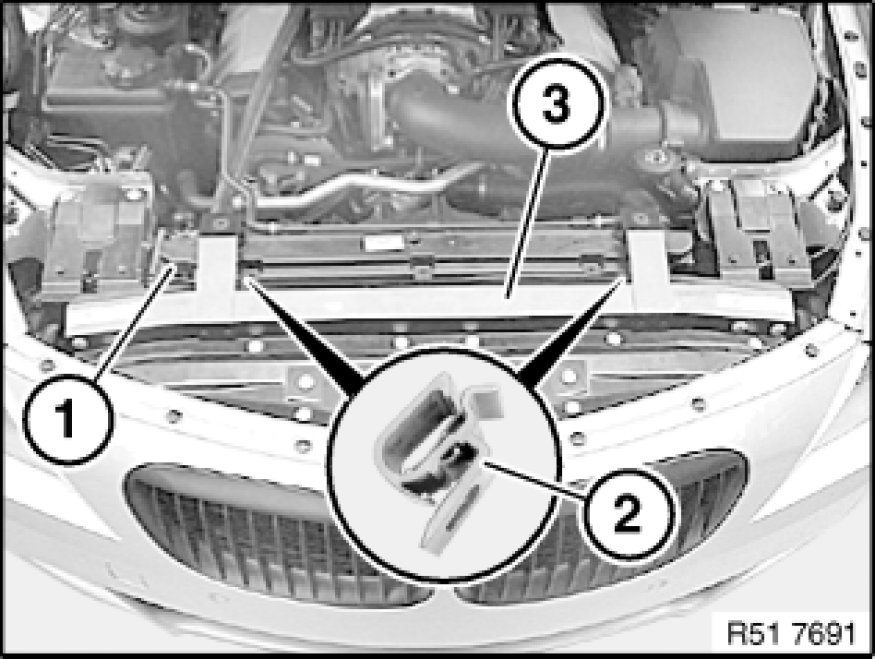 3
1
2
R51 7691