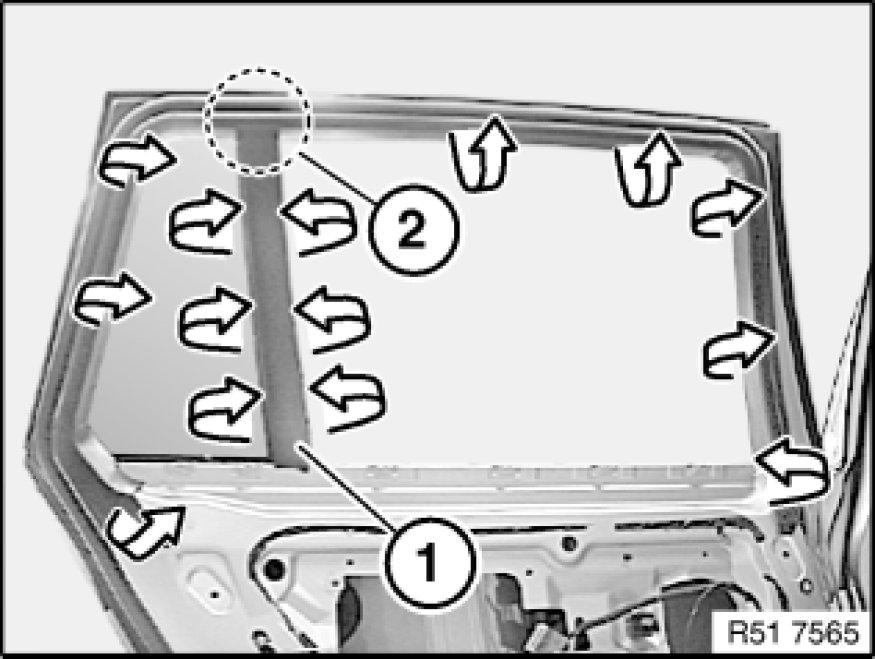 2
1
R51 7565