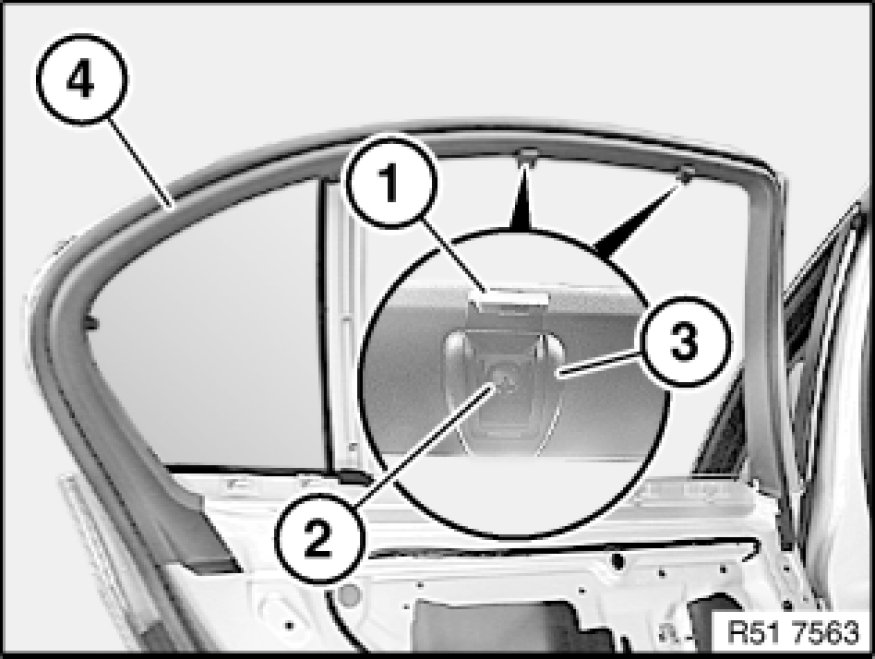 4
1
3
2
R51 7563