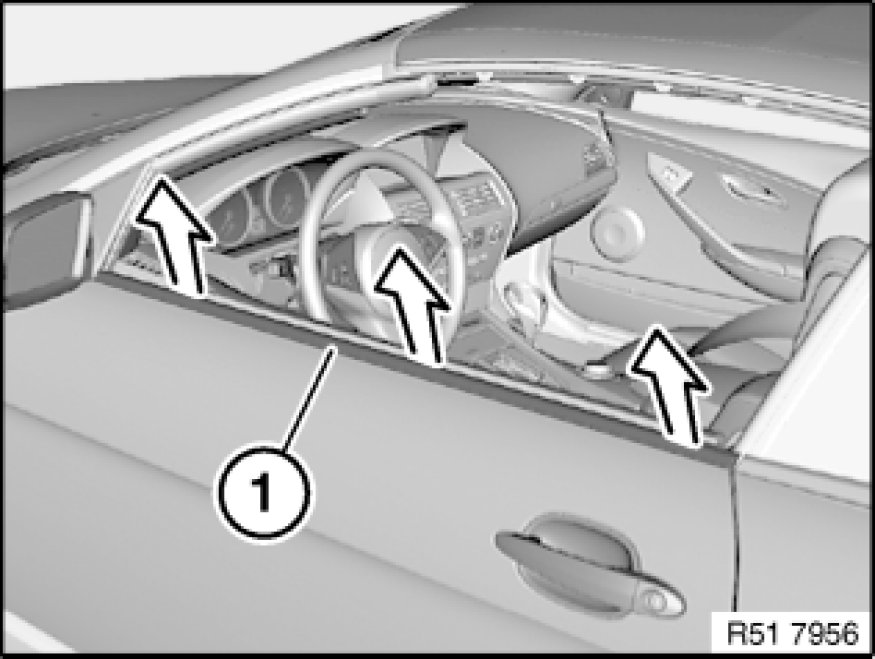 1

R51 7956