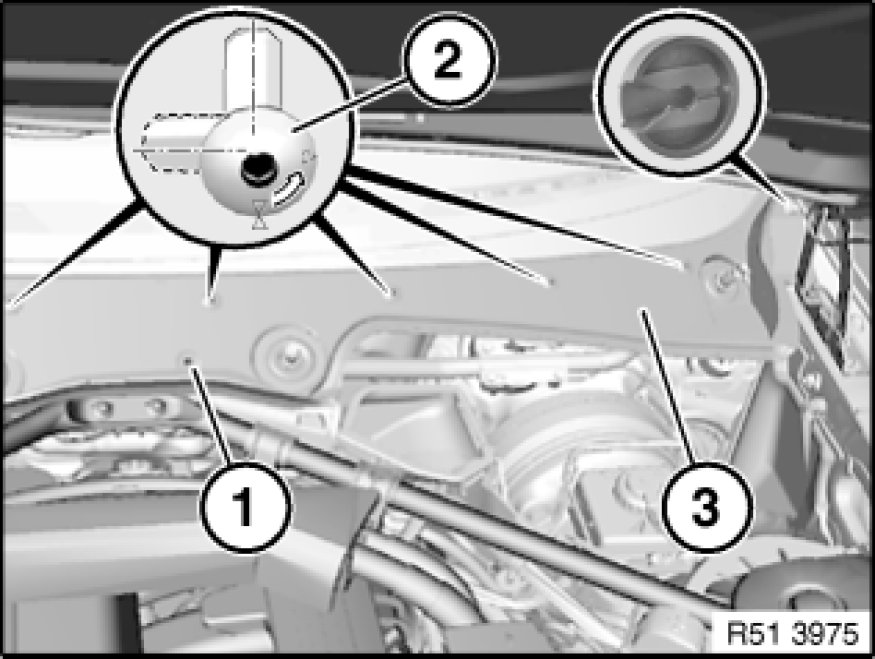 2
1
3
R51 3975