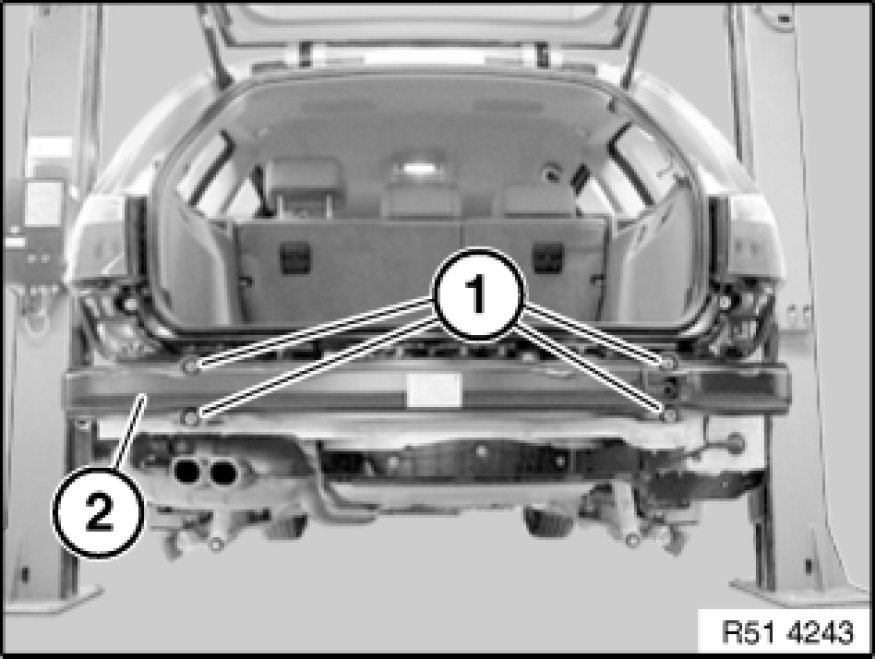 1
2
R51 4243