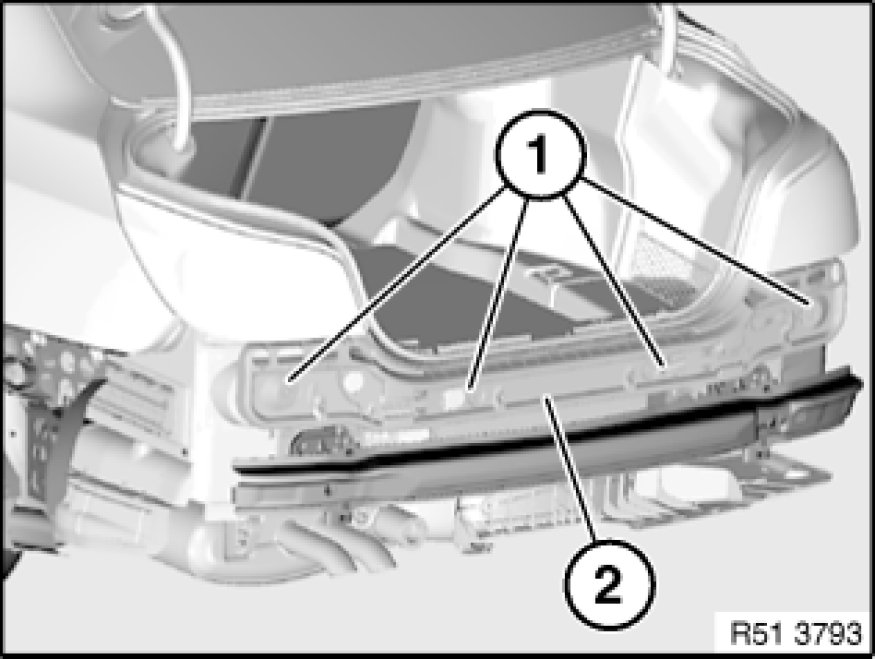 1

2

R51 3793