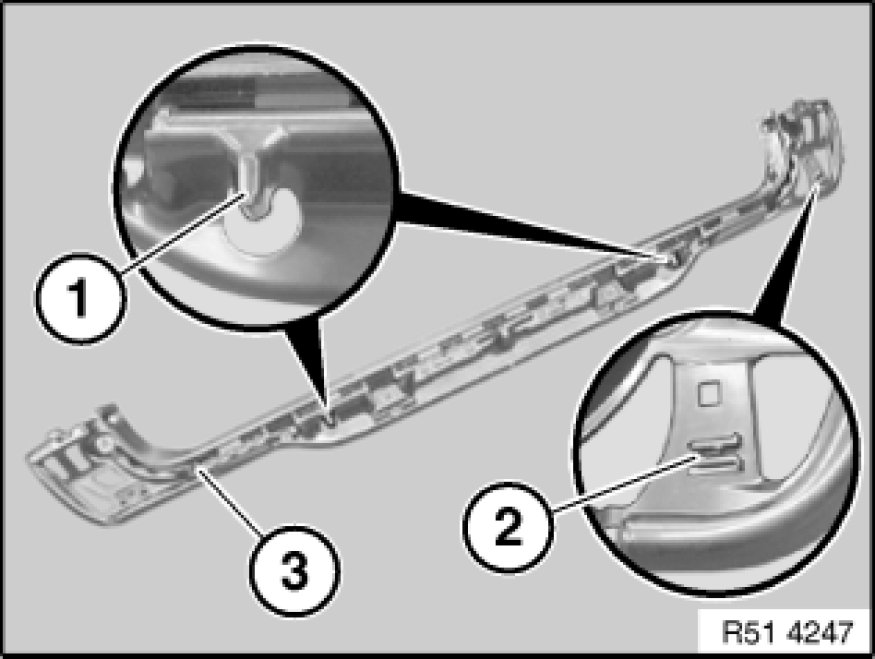 1
2
3
R51 4247