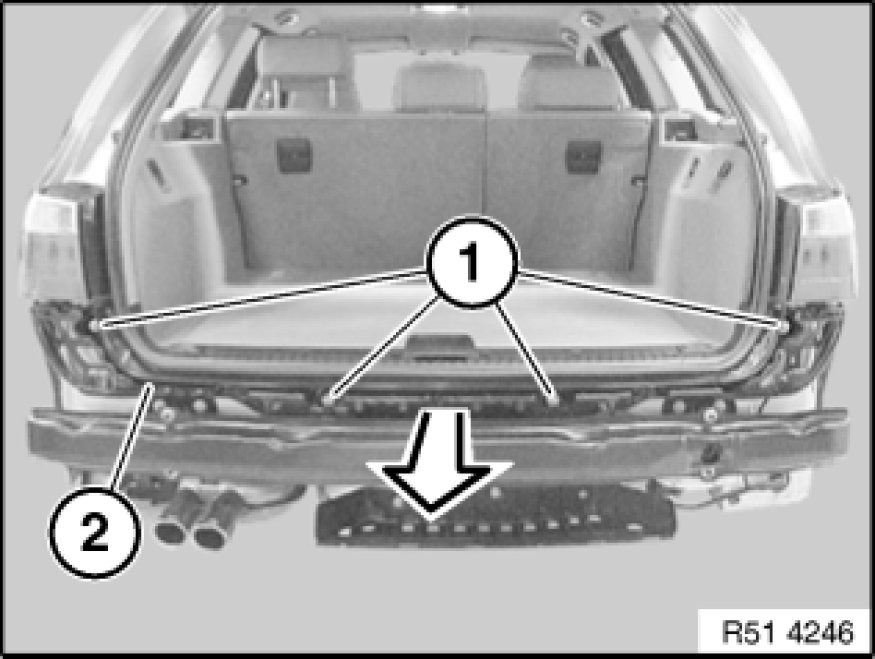 1
2
R51 4246