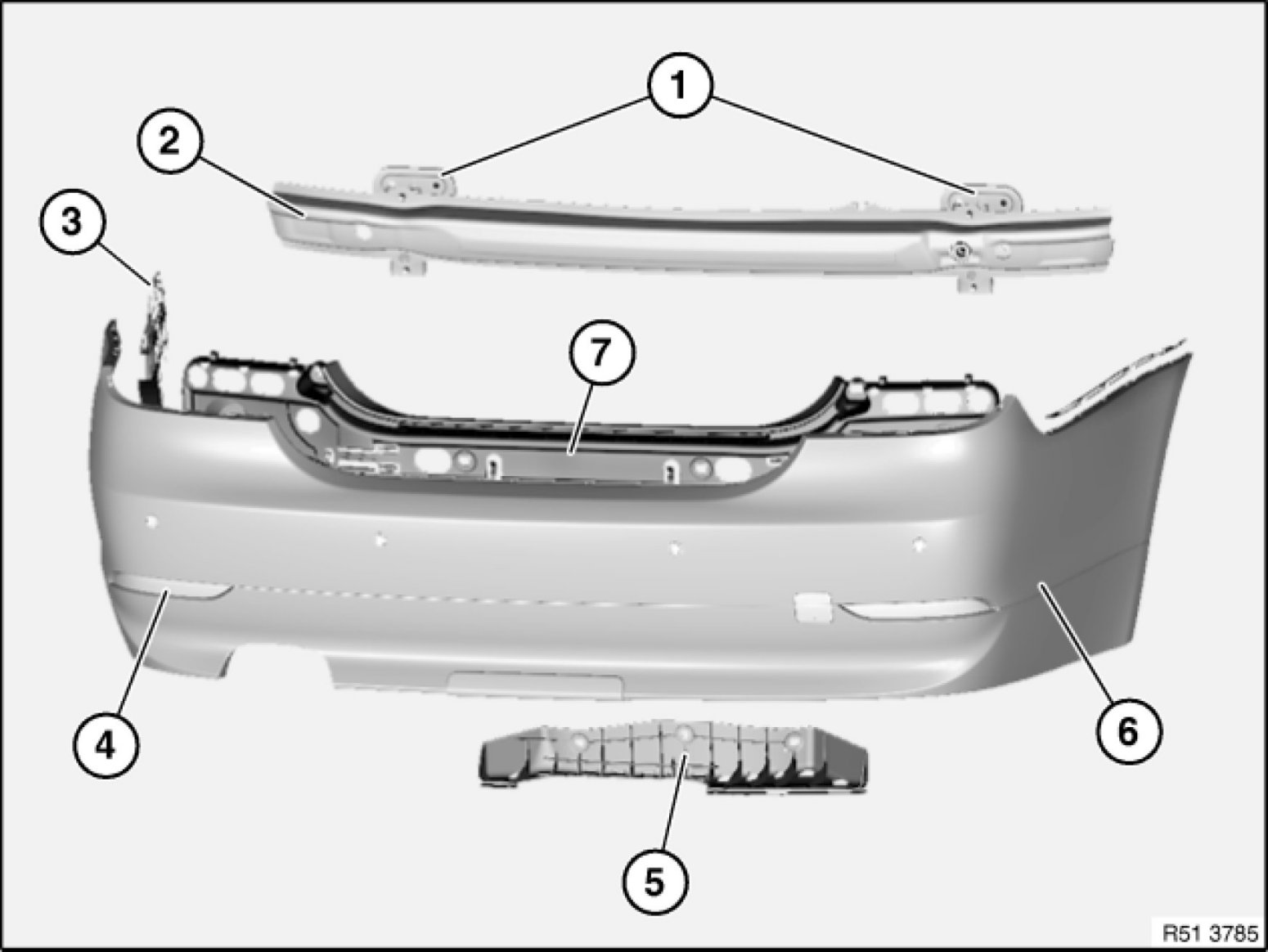 1
2
3
7
4
6
5
R51 3785