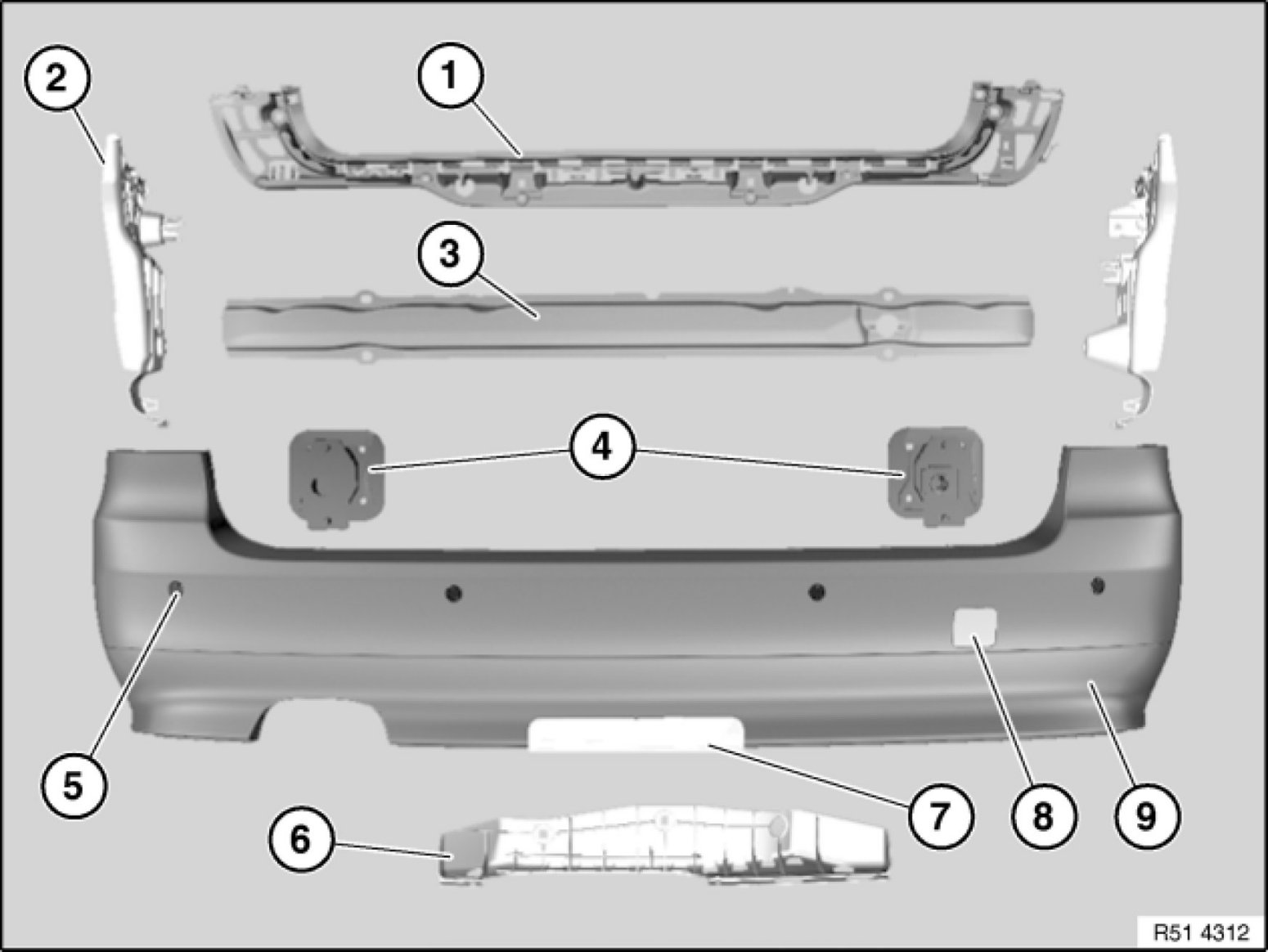 2
1
3
4
5
6
7
8
9
R51 4312