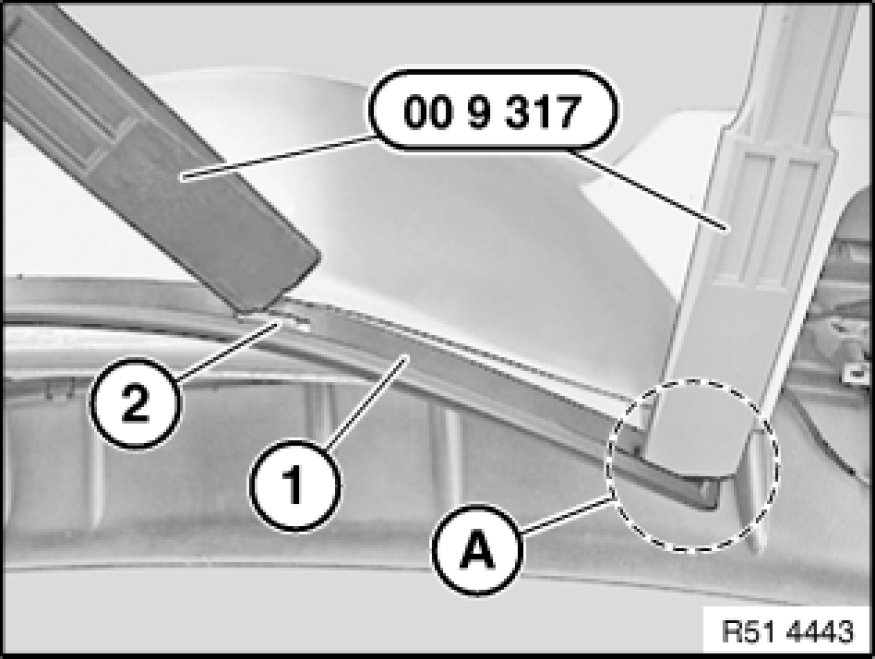 00 9 317

2

1

A

R51 4443