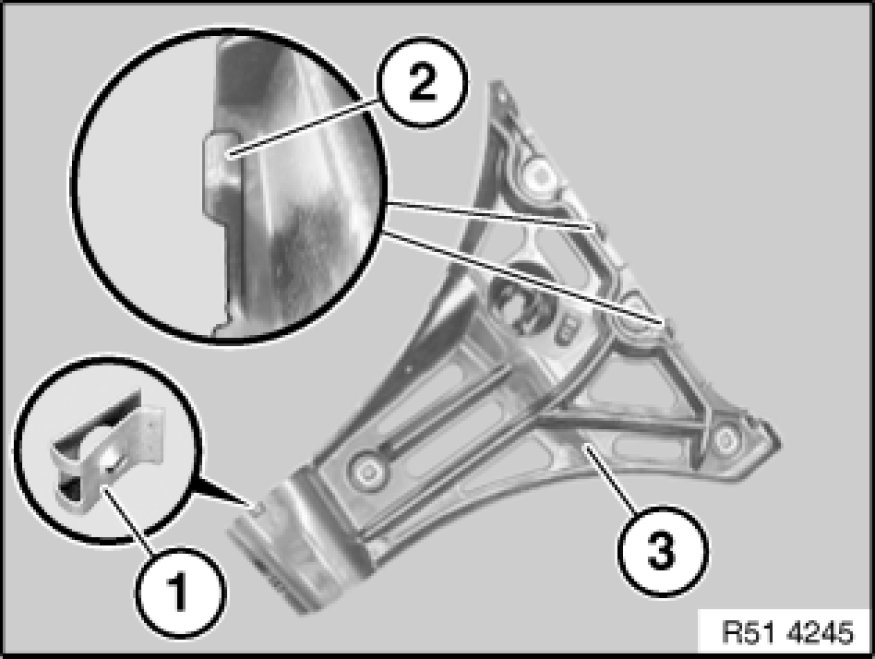 2

1

3

R51 4245