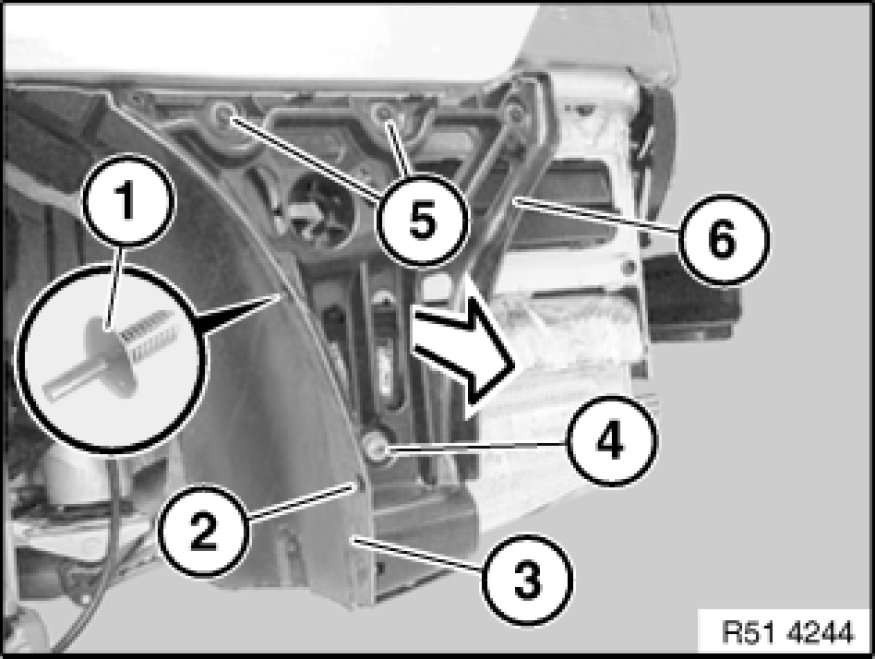 1
5
6
4
2
3
R51 4244