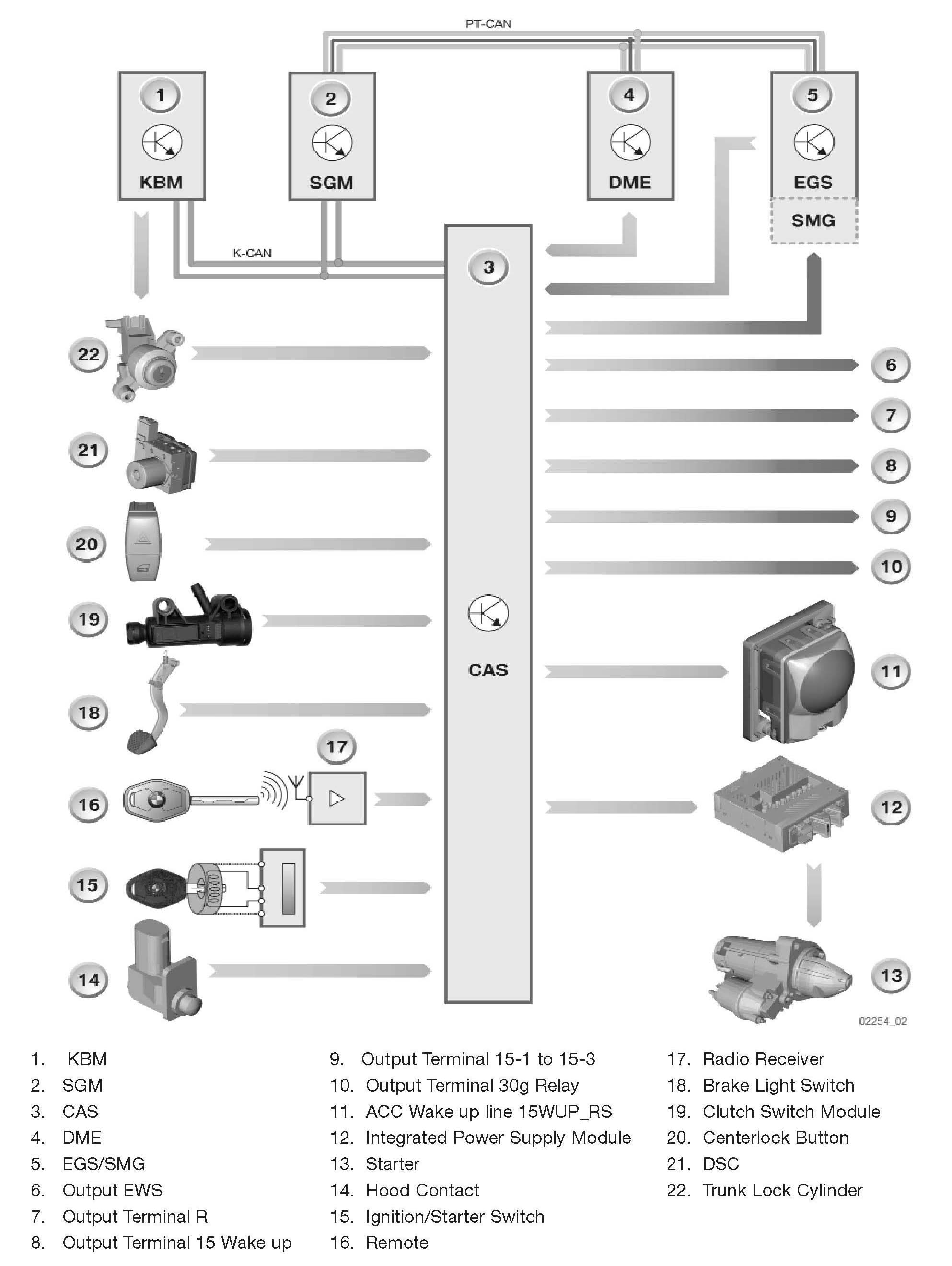 PT-CAN

1
KBM

2
SGM

4
DME

5
EGS
SMG

K-CAN

3

CAS

22
21
20
19
18
17
16
15
14

6
7
8
9
10
11
12
13

02254_02

1. KBM
2. SGM
3. CAS
4. DME
5. EGS/SMG
6. Output EWS
7. Output Terminal R
8. Output Terminal 15 Wake up

9. Output Terminal 15-1 to 15-3
10. Output Terminal 30g Relay
11. ACC Wake up line 15WUP_RS
12. Integrated Power Supply Module
13. Starter
14. Hood Contact
15. Ignition/Starter Switch
16. Remote

17. Radio Receiver
18. Brake Light Switch
19. Clutch Switch Module
20. Centerlock Button
21. DSC
22. Trunk Lock Cylinder