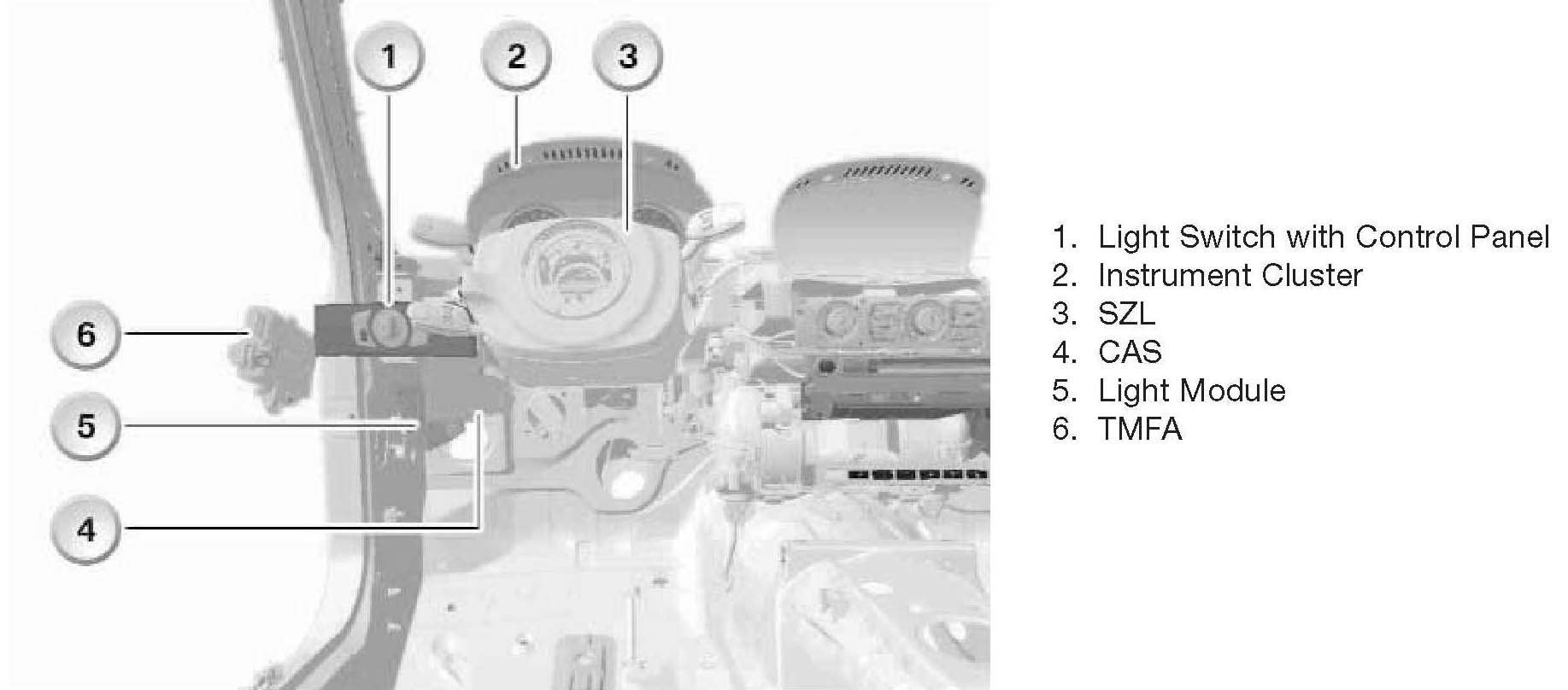 1
2
3
6
5
4

1. Light Switch with Control Panel
2. Instrument Cluster
3. SZL
4. CAS
5. Light Module
6. TMFA