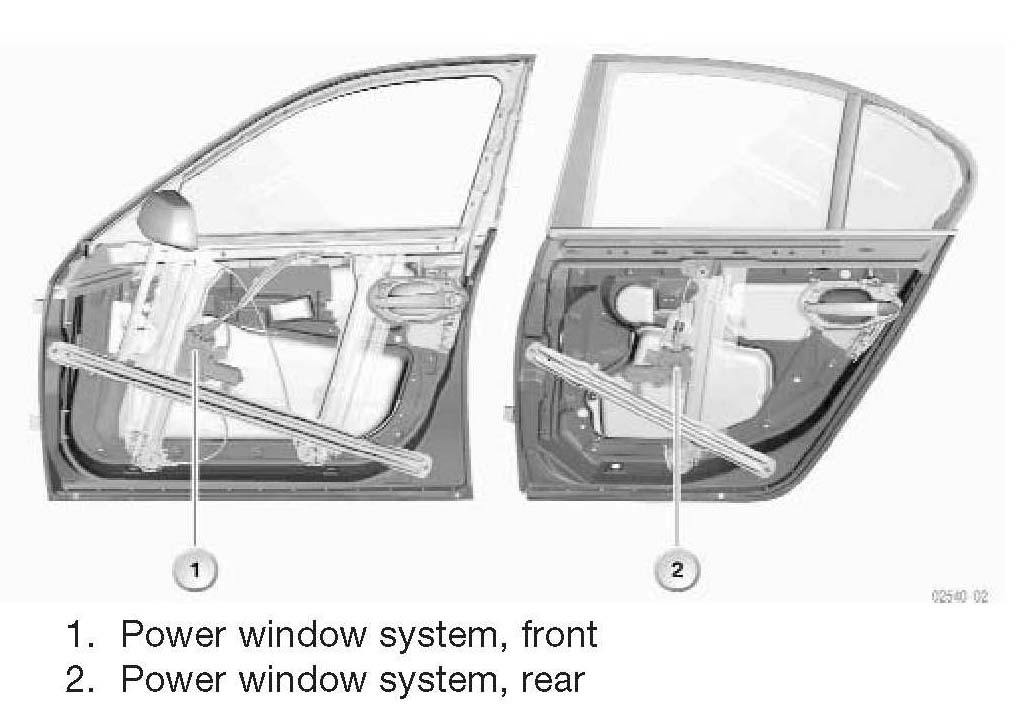 1

2

02540 02

1. Power window system, front
2. Power window system, rear