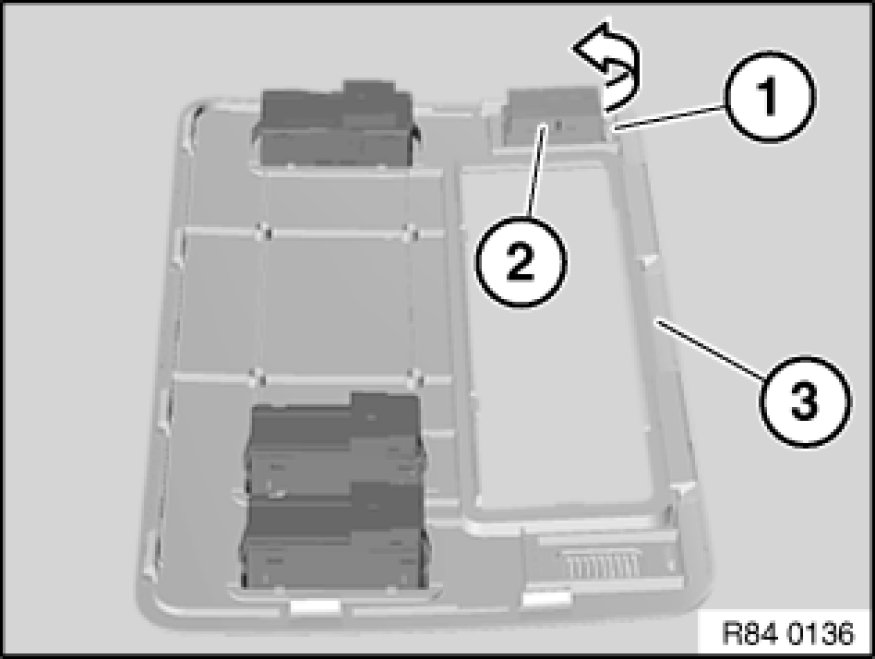 1
2
3
R84 0136