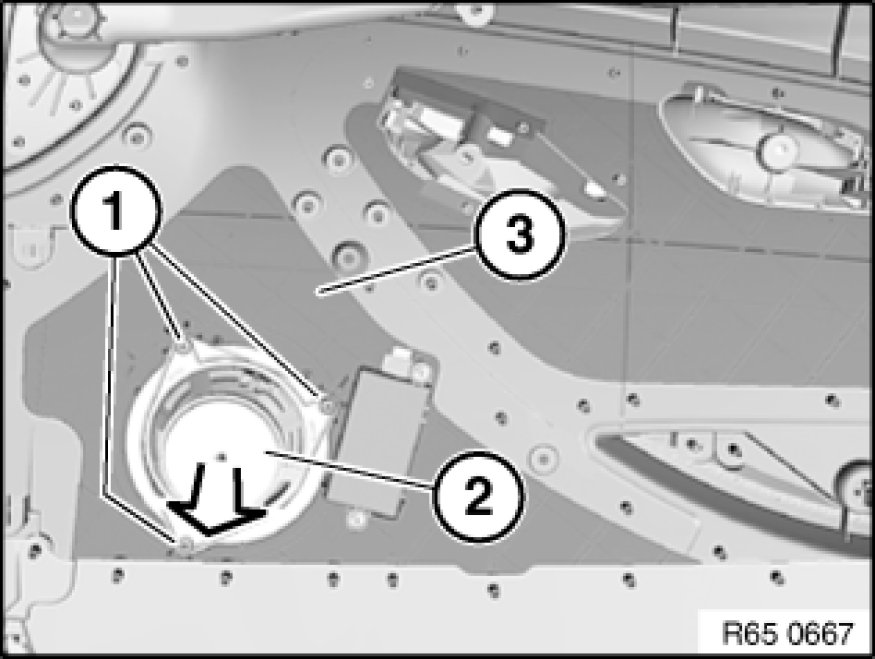 1
3
2
R65 0667