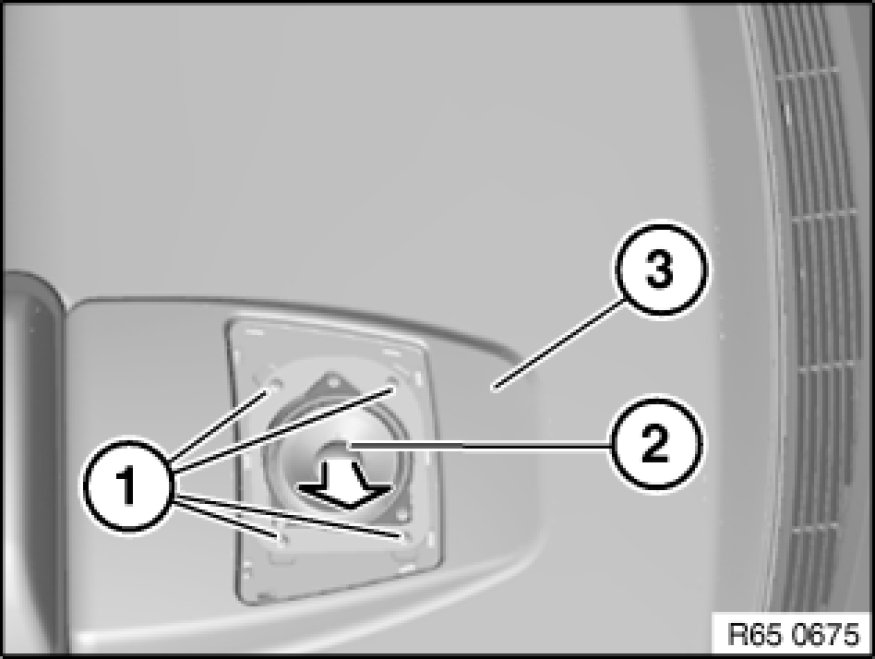 3
2
1
R65 0675