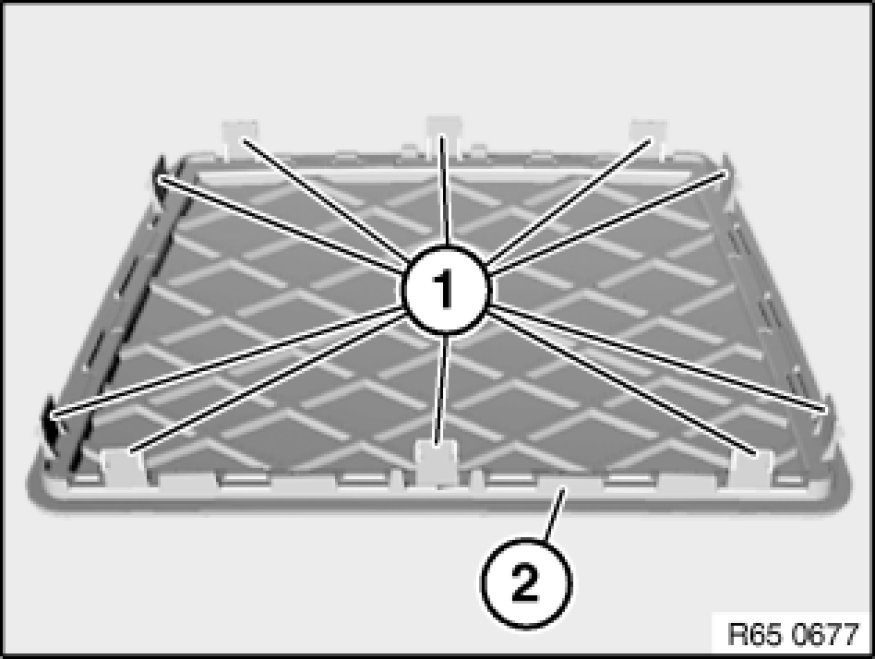 1
2
R65 0677