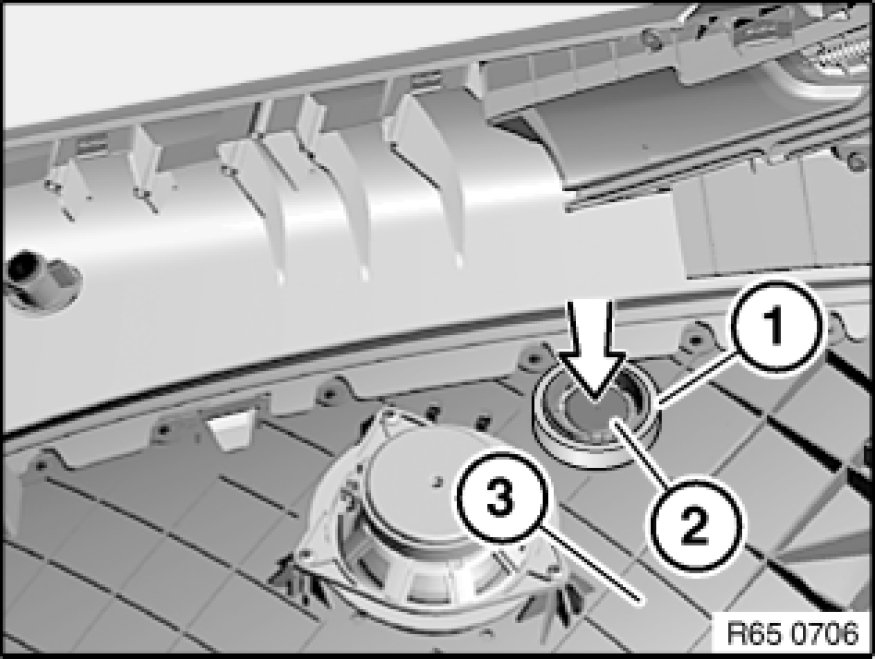 1
2
3
R65 0706