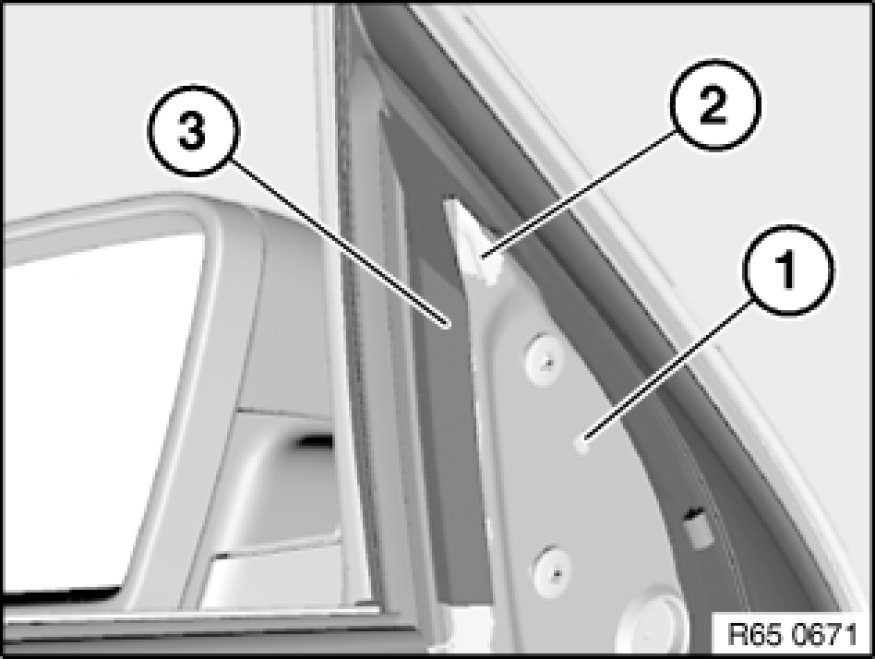 3
2
1
R65 0671