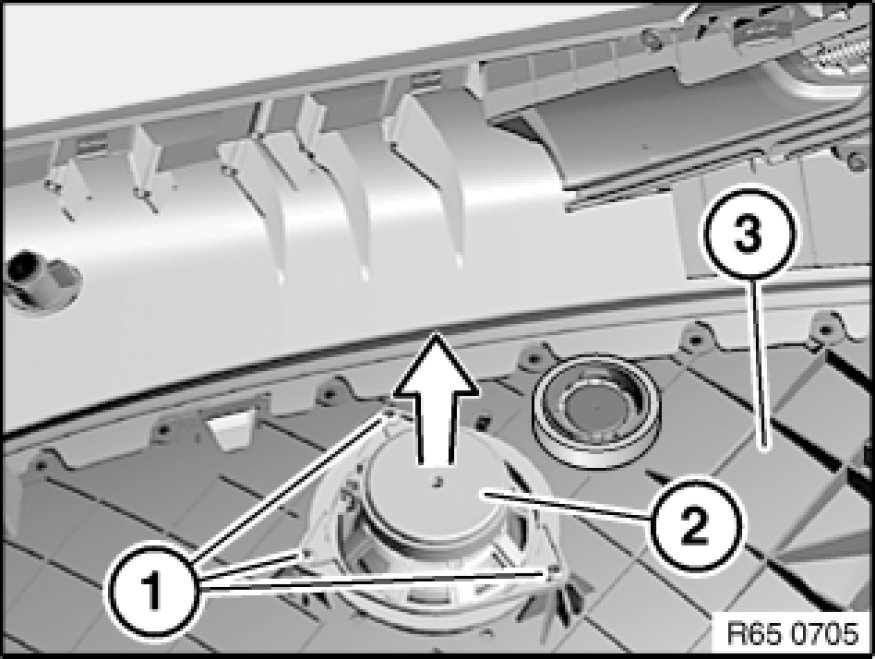 3
2
1
R65 0705