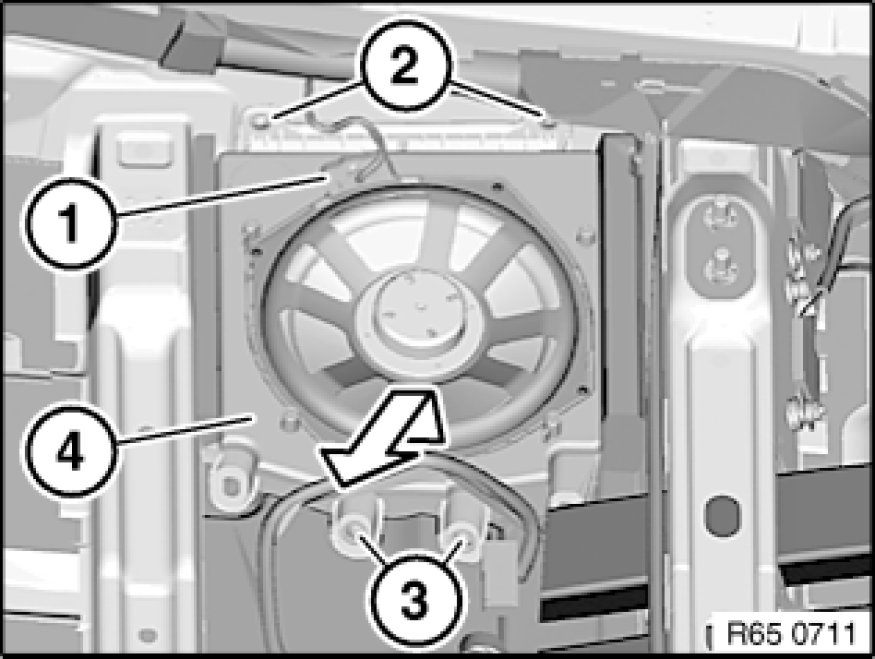 2
1
4
3
R65 0711