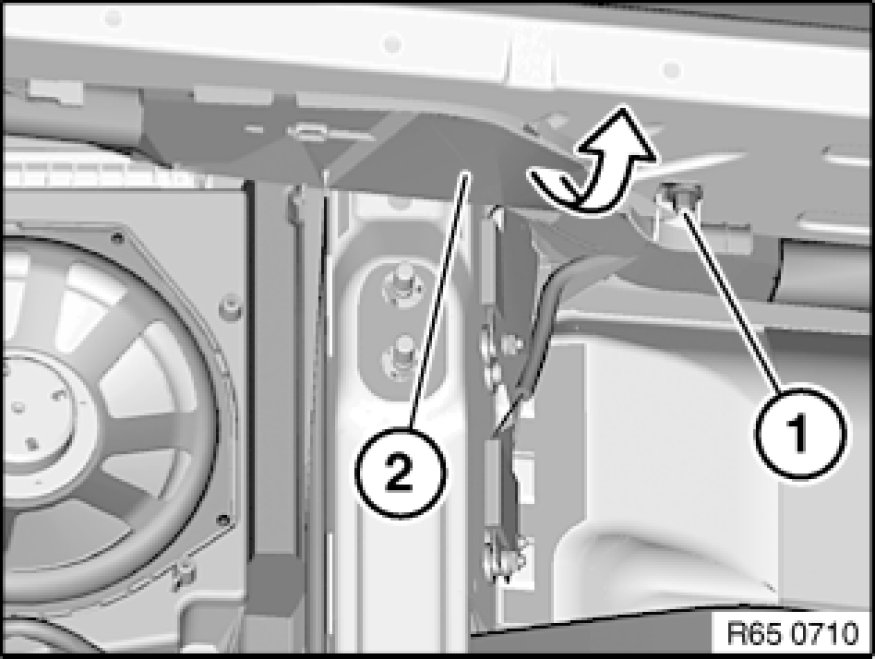 2

1

R65 0710