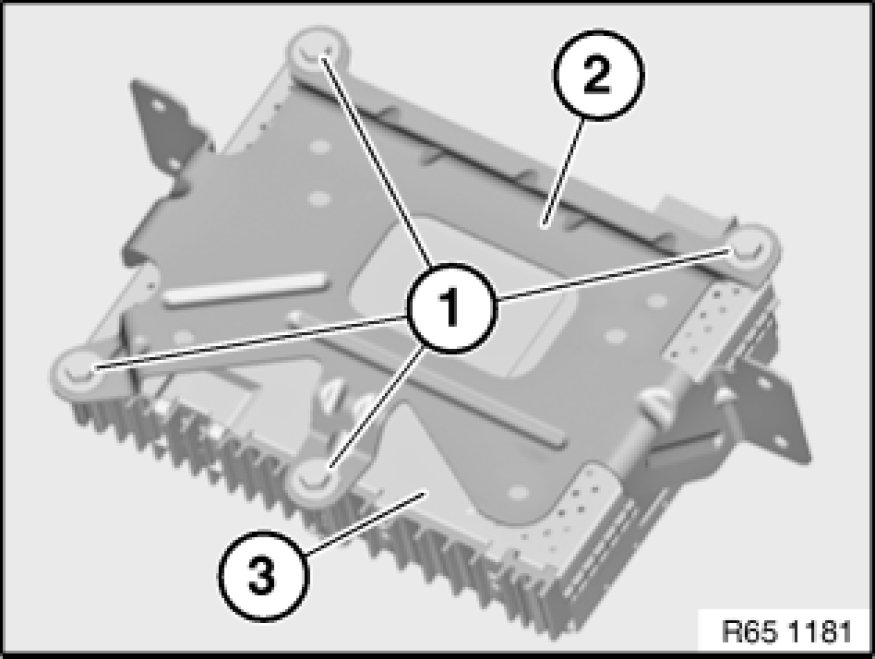 2
1
3
R65 1181