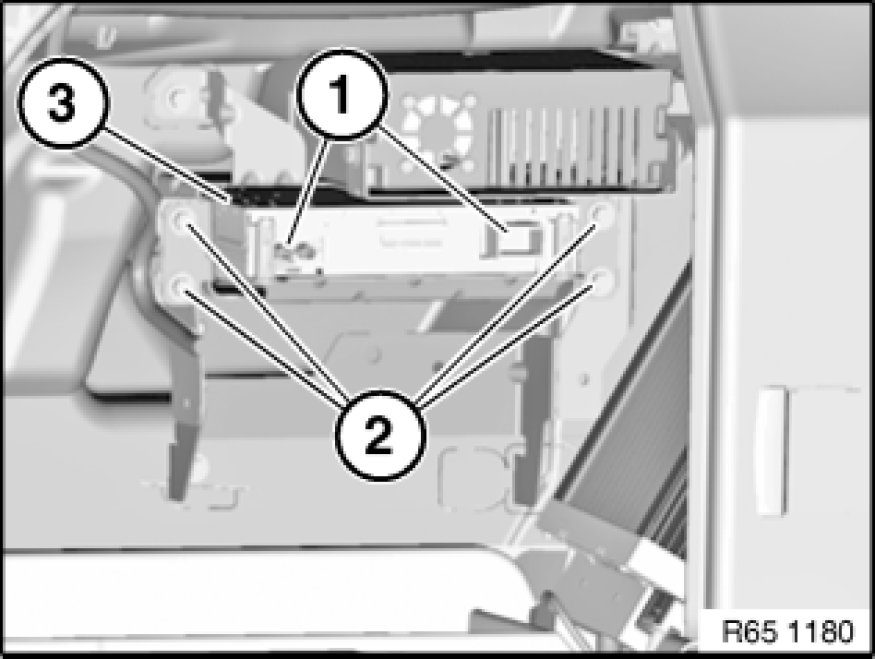 3
1
2
R65 1180