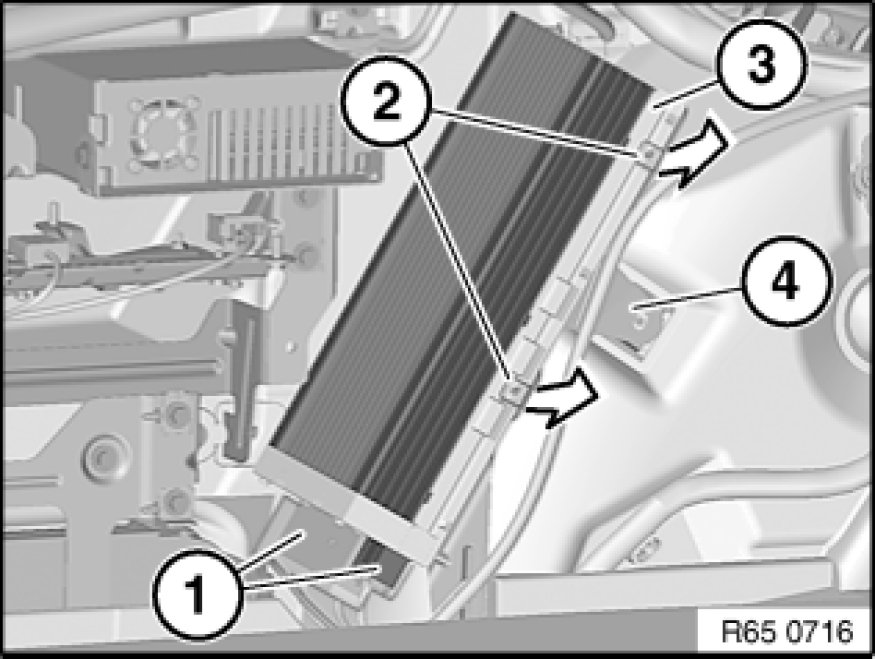 2
3
4
1
R65 0716