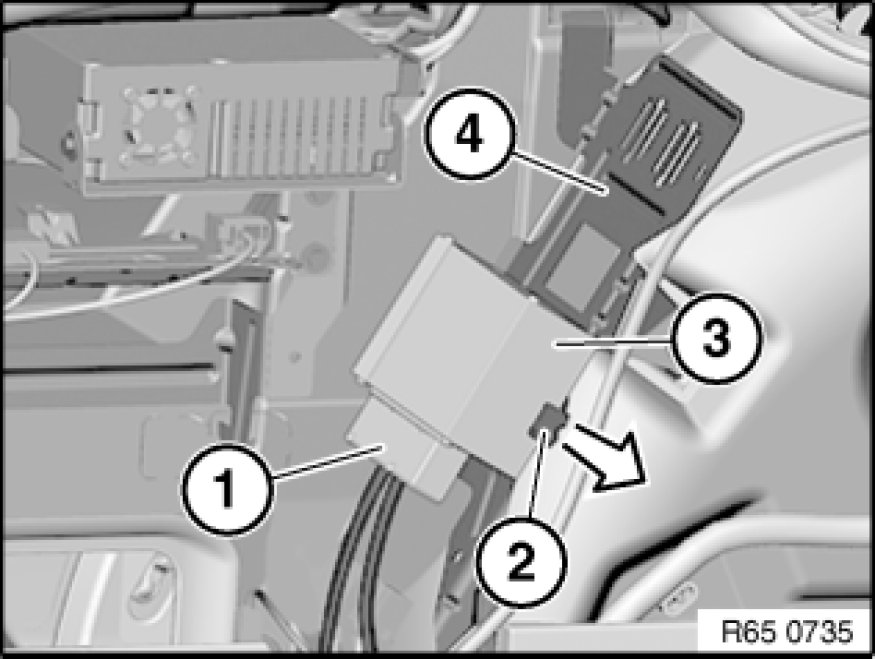 4
3
1
2
R65 0735