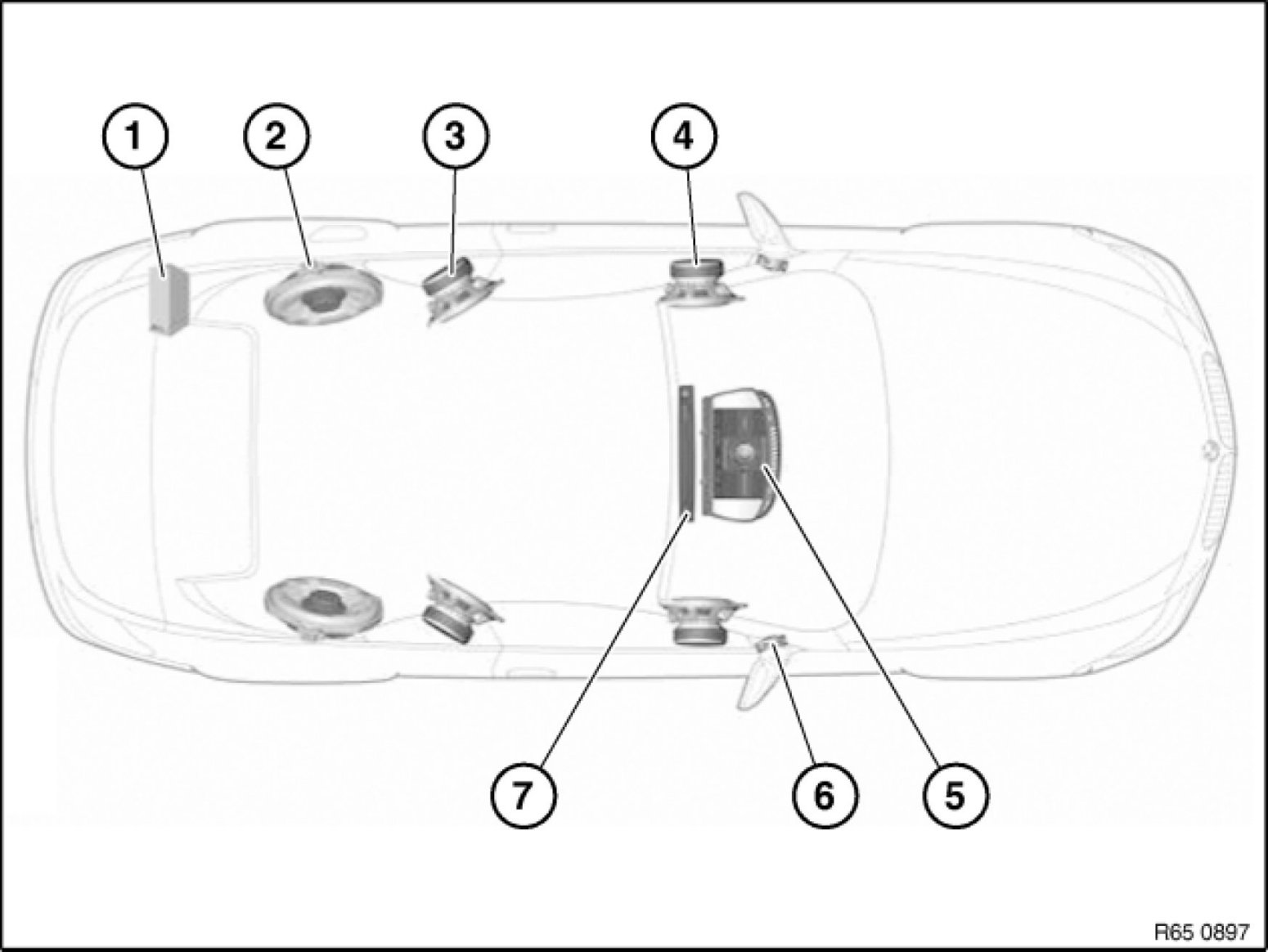 1
2
3
4
7
6
5
R65 0897