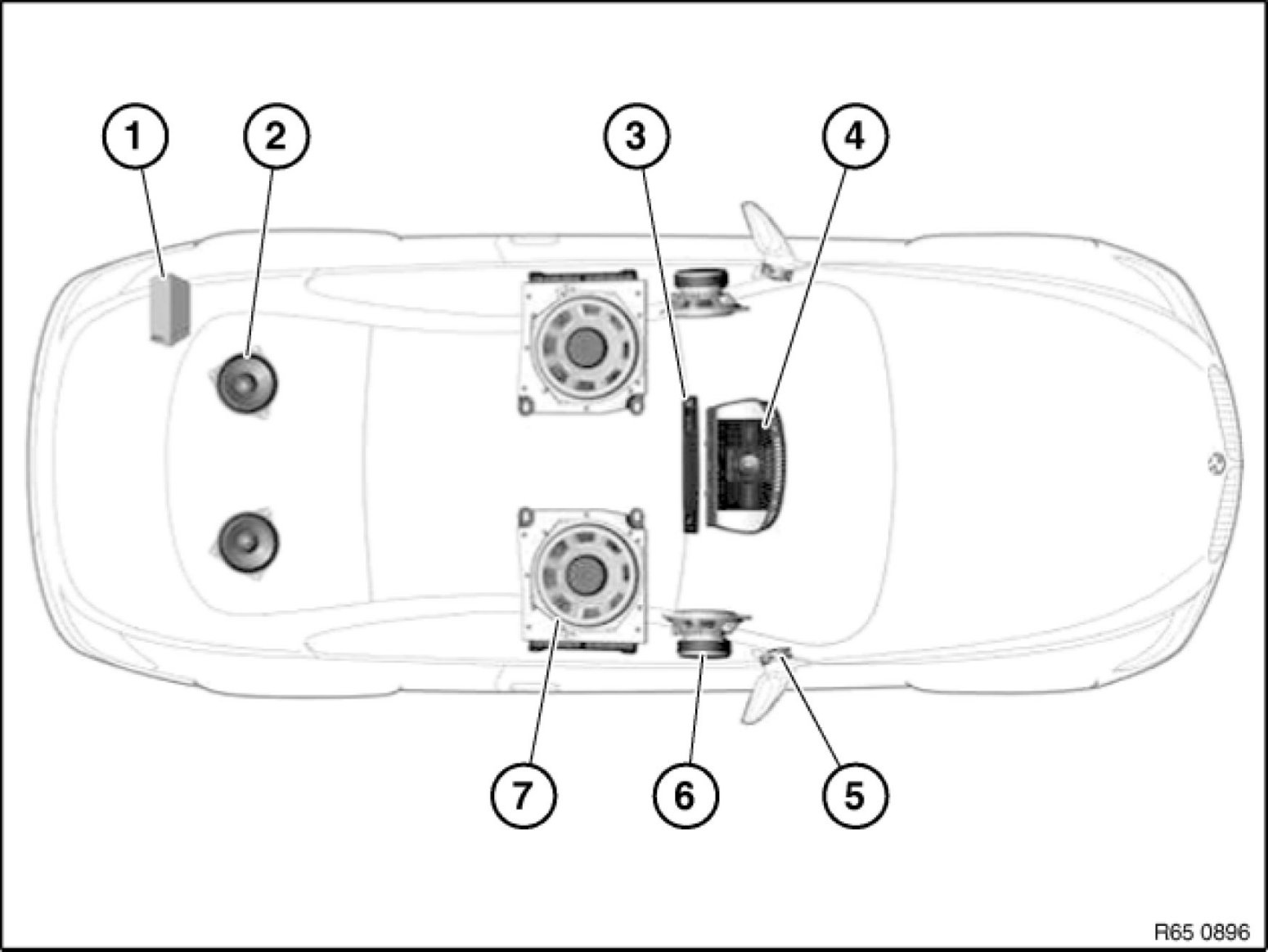 1
2
3
4
7
6
5
R65 0896