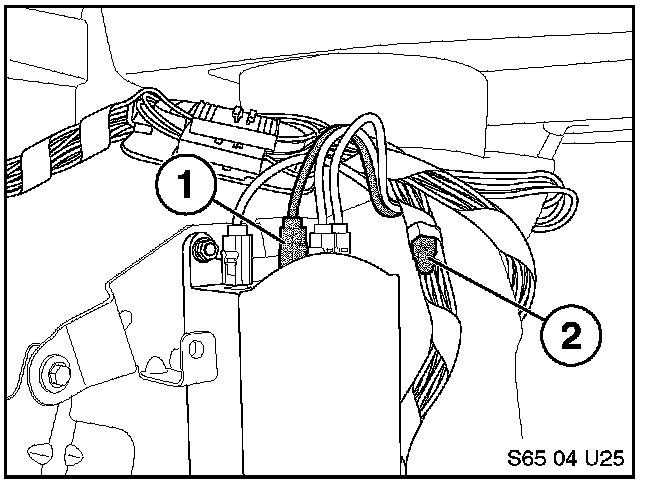 1

2

S65 04 U25