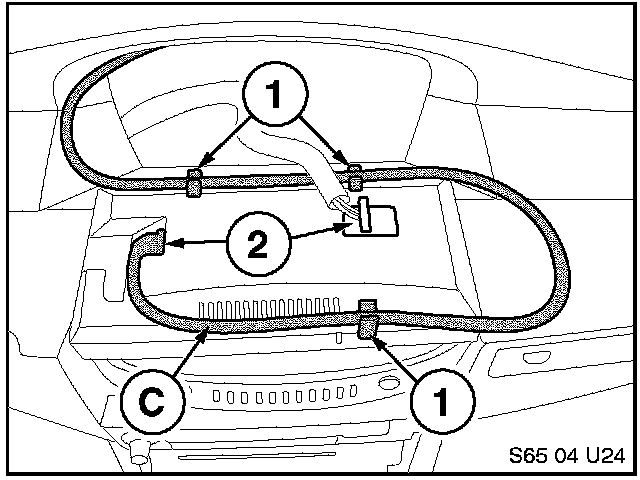 1
2
C
1
S65 04 U24