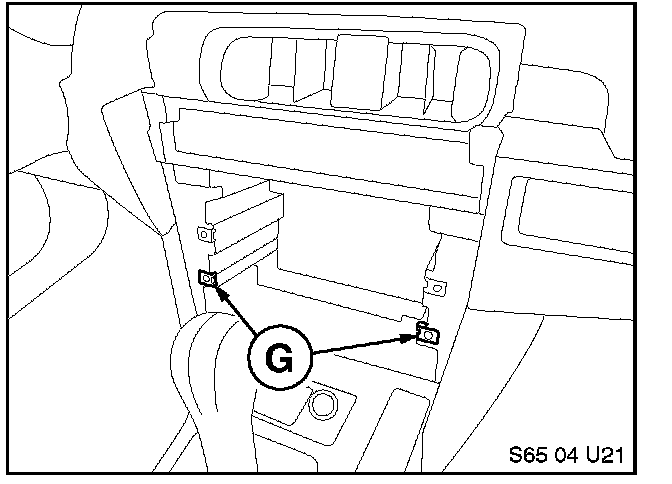 G

S65 04 U21