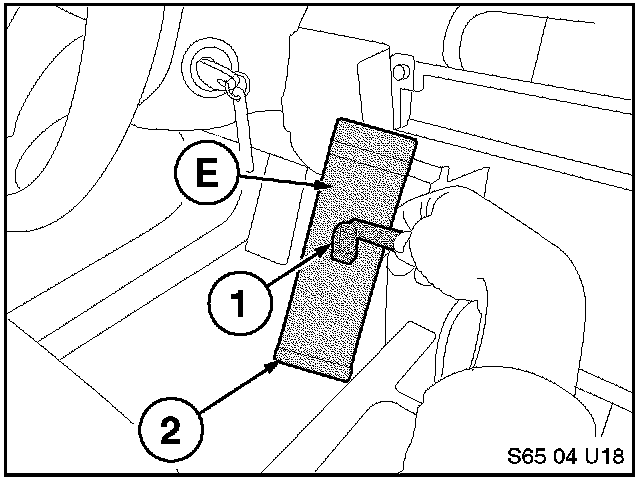 E

1

2

S65 04 U18