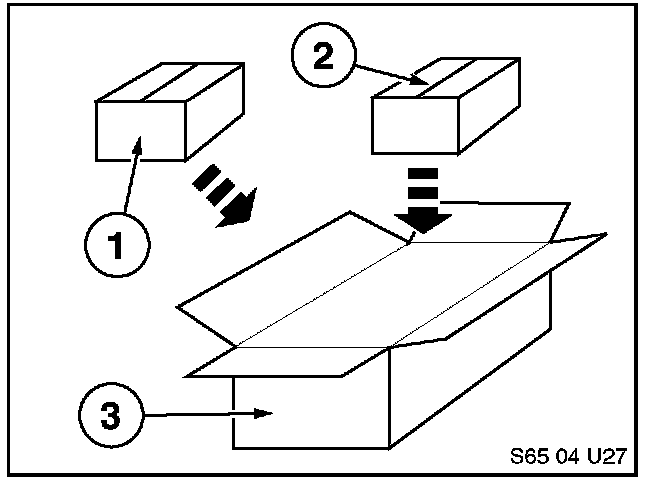 2

1

3

S65 04 U27