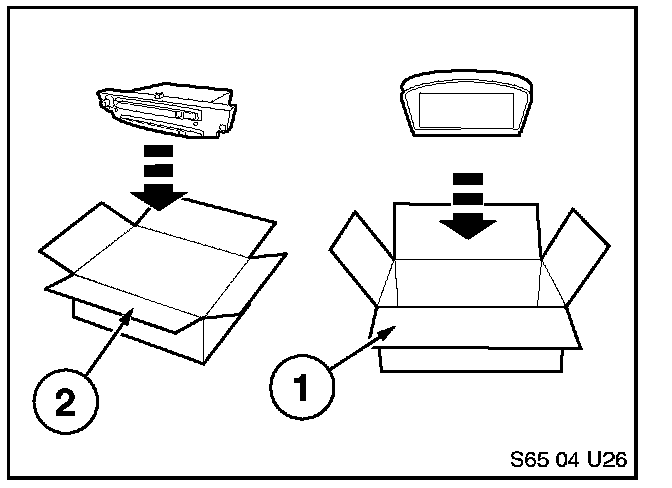 2

1

S65 04 U26