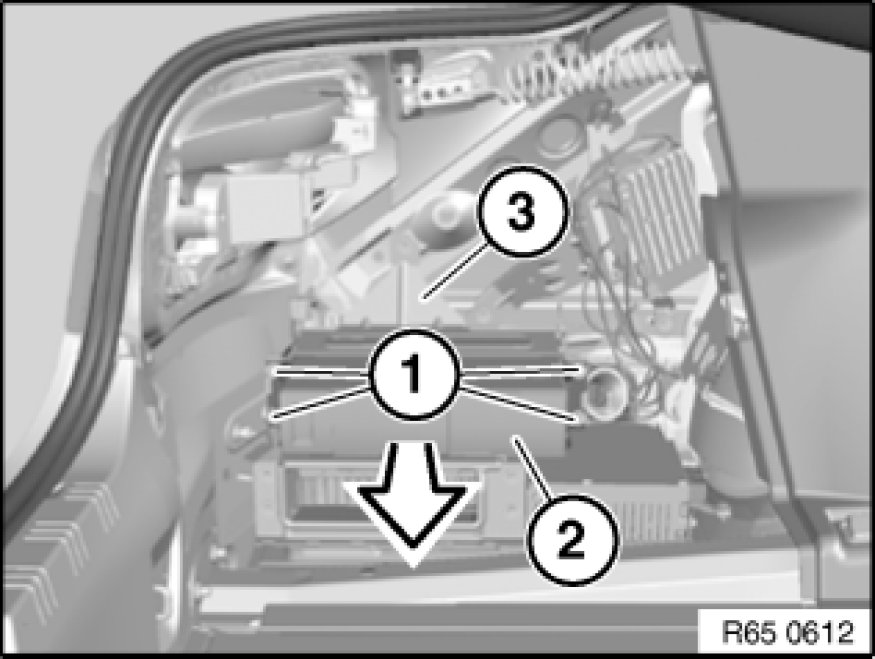 3
1
2
R65 0612