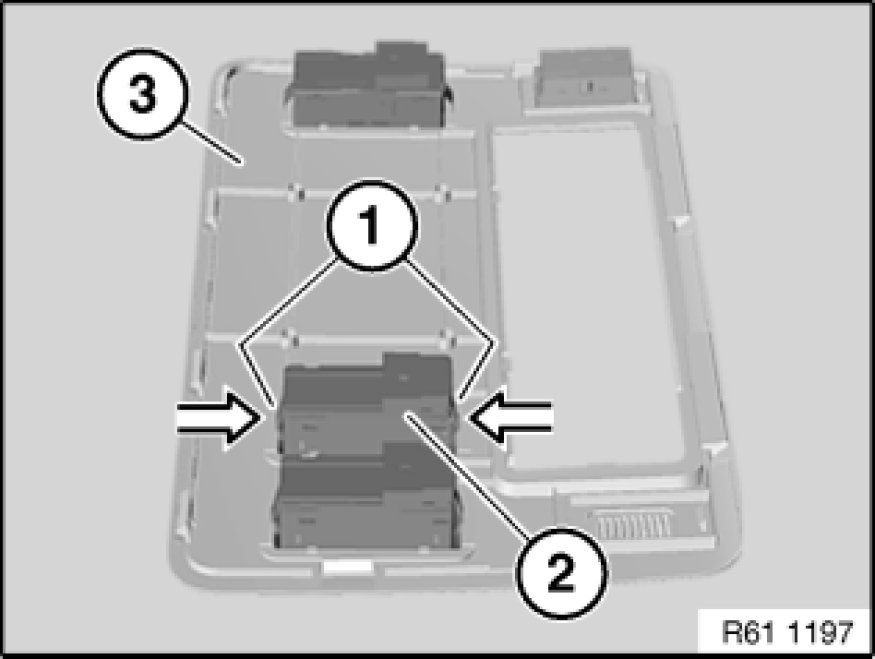 3
1
2
R61 1197