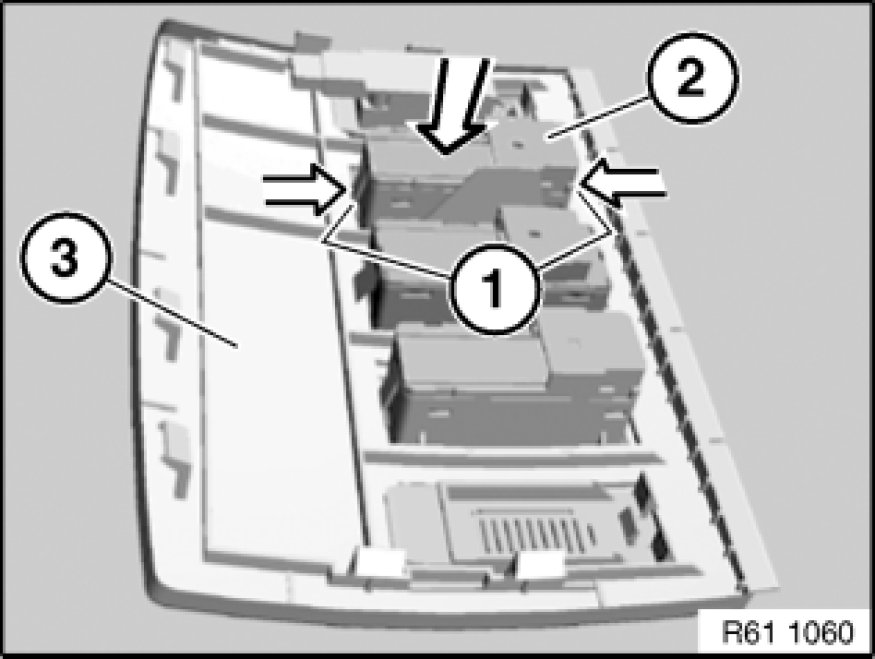 2
3
1
R61 1060