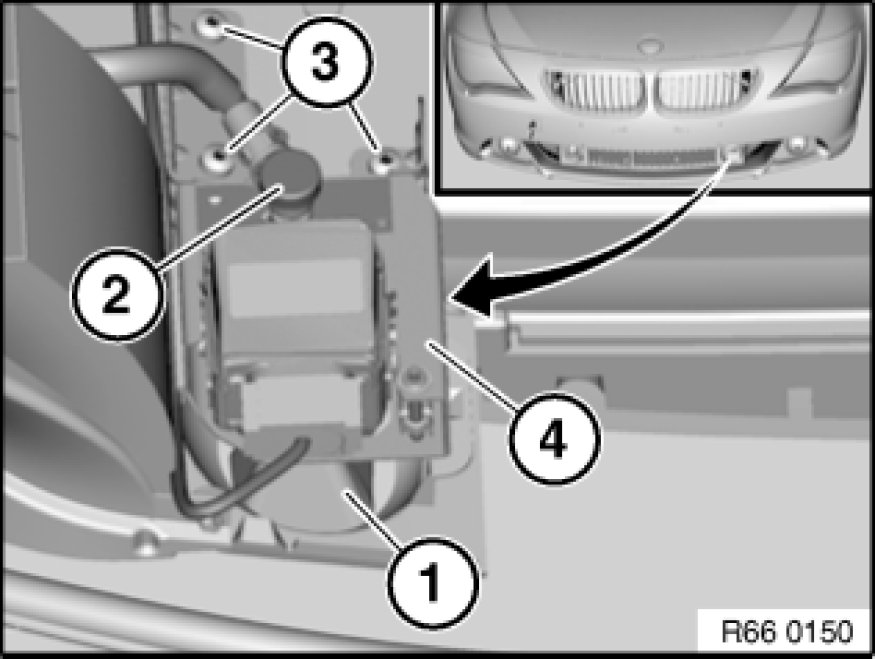 3
2
4
1
R66 0150