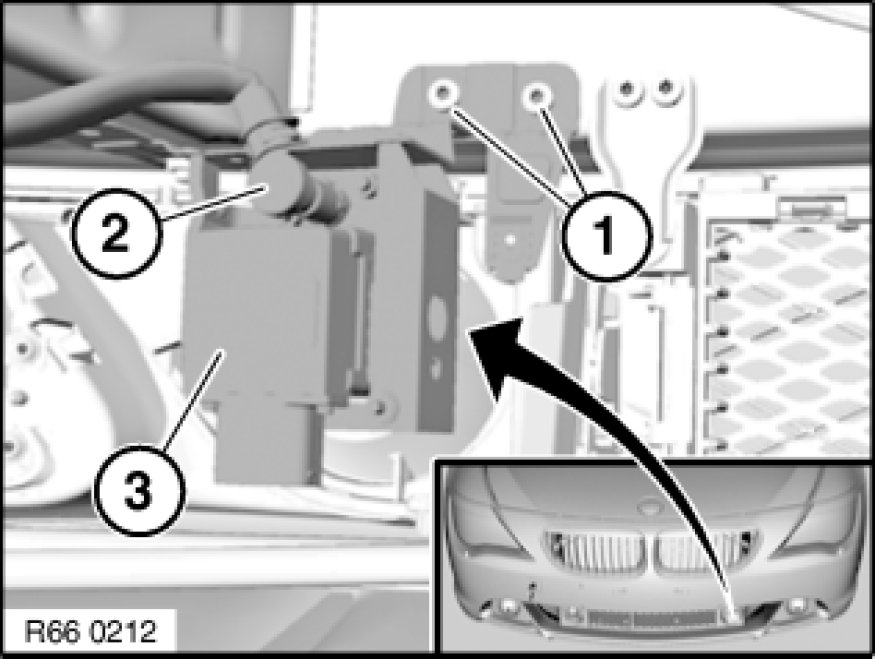 2
1
3
R66 0212