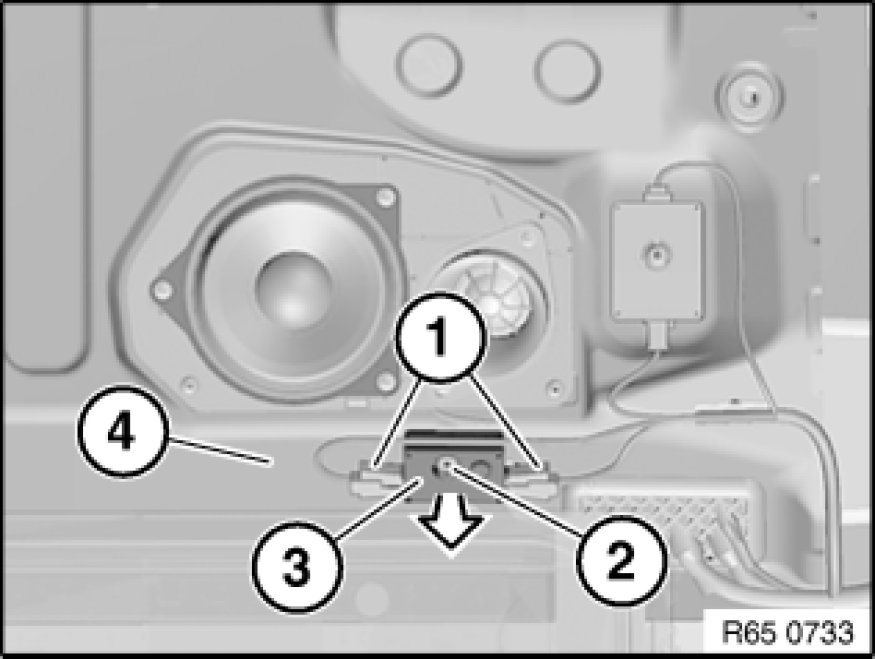 1
4
3
2
R65 0733