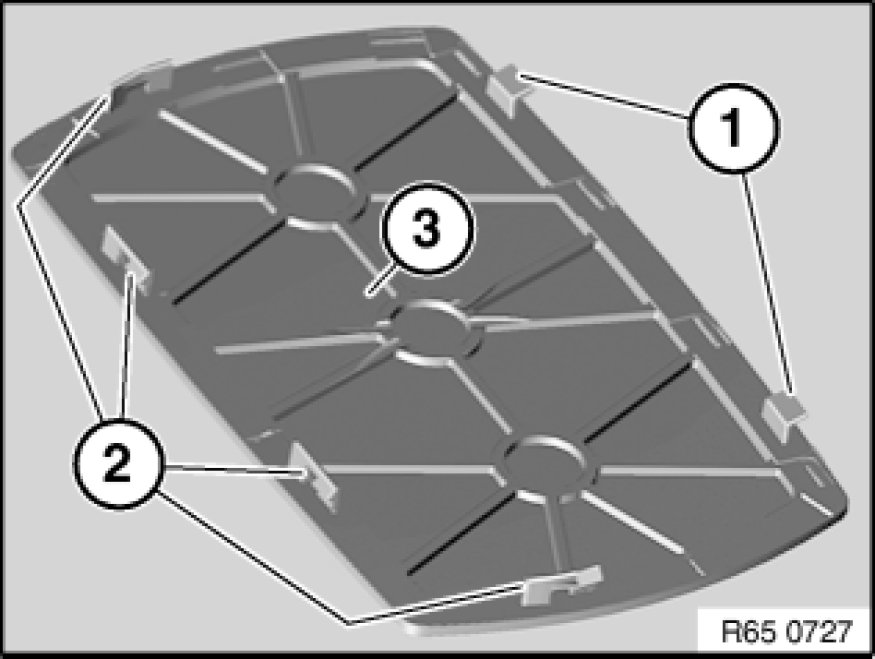 1
3
2
R65 0727